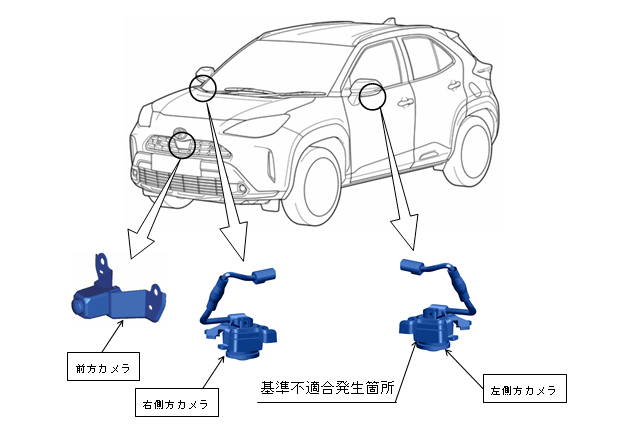 前方カメラ

右側方カメラ

基準不適合発生箇所

左側方カメラ